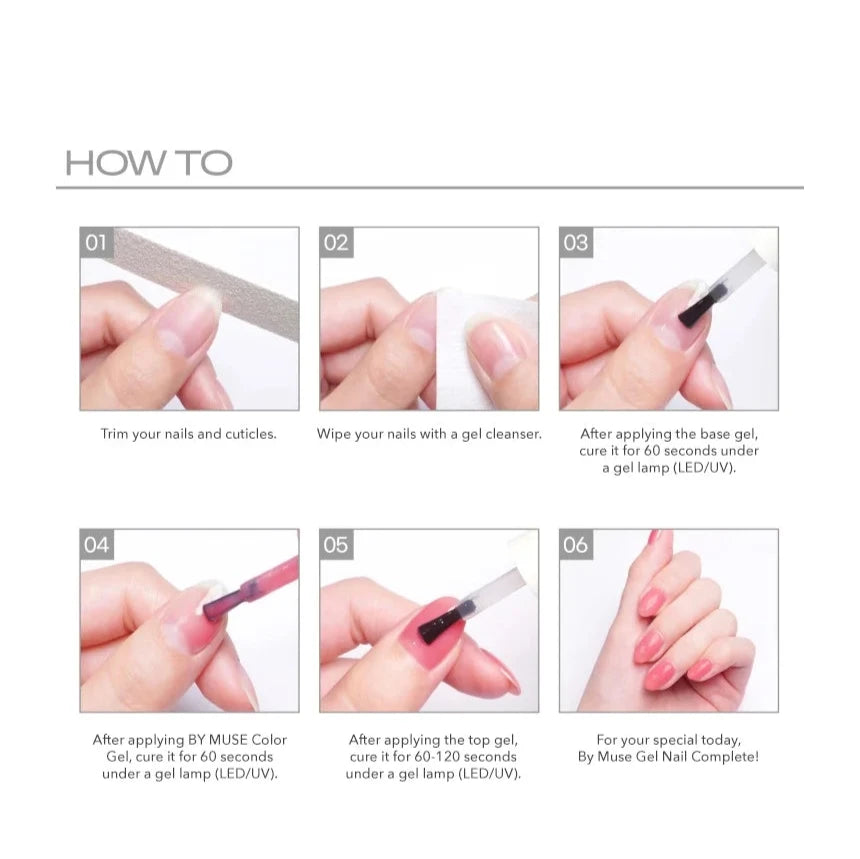 HOW TO

01

Trim your nails and cuticles.

02

Wipe your nails with a gel cleanser.

03

After applying the base gel, cure it for 60 seconds under a gel lamp (LED/UV).

04

After applying BY MUSE Color Gel, cure it for 60 seconds under a gel lamp (LED/UV).

05

After applying the top gel, cure it for 60-120 seconds under a gel lamp (LED/UV).

06

For your special today, By Muse Gel Nail Complete!