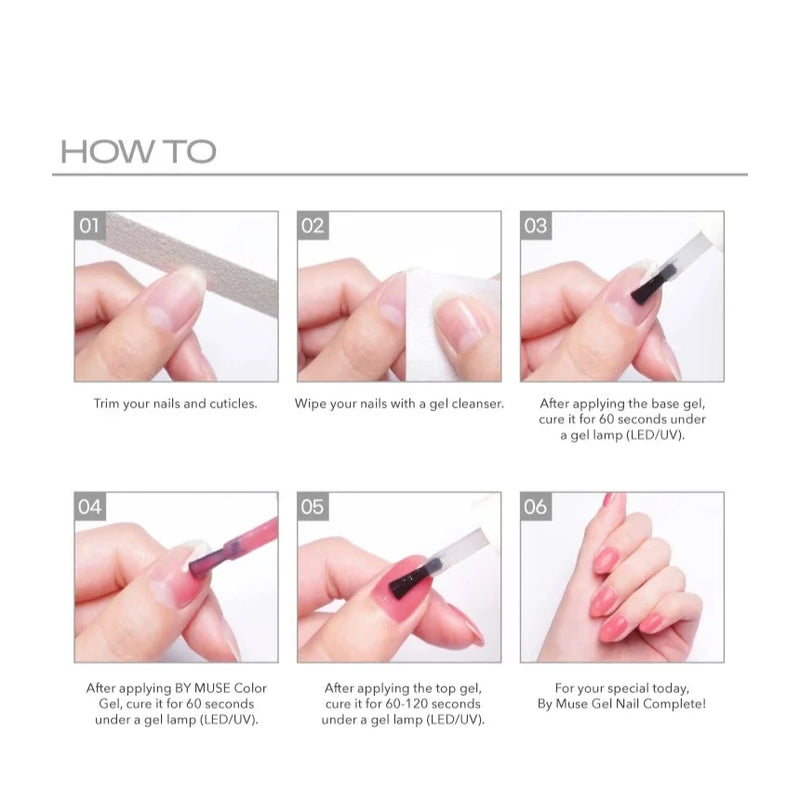 HOW TO

01

Trim your nails and cuticles.

02

Wipe your nails with a gel cleanser.

03

After applying the base gel, cure it for 60 seconds under a gel lamp (LED/UV).

04

After applying BY MUSE Color Gel, cure it for 60 seconds under a gel lamp (LED/UV).

05

After applying the top gel, cure it for 60-120 seconds under a gel lamp (LED/UV).

06

For your special today, By Muse Gel Nail Complete!