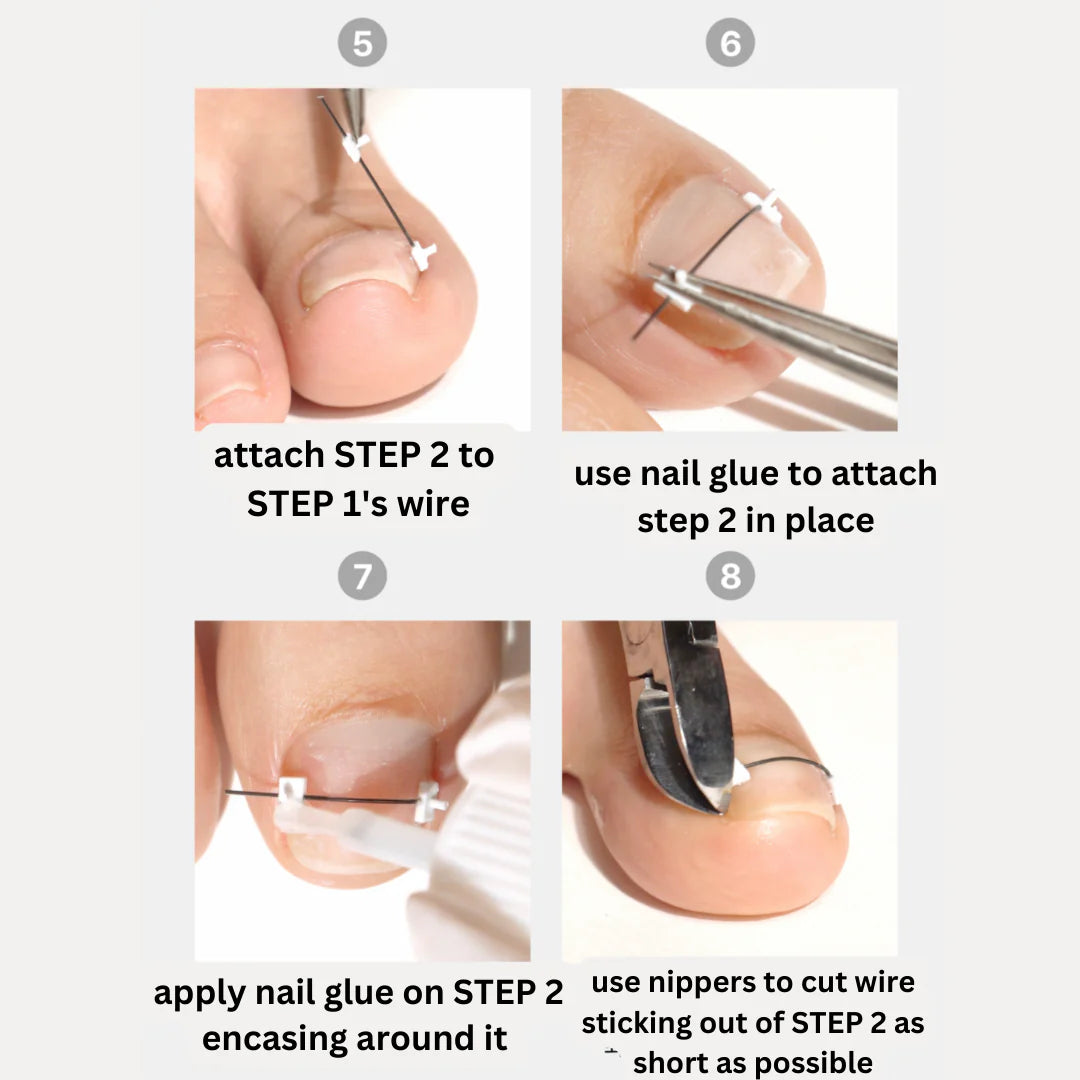 5

attach STEP 2 to STEP 1's wire

6

use nail glue to attach step 2 in place

7

apply nail glue on STEP 2 encasing around it

8

use nippers to cut wire sticking out of STEP 2 as short as possible