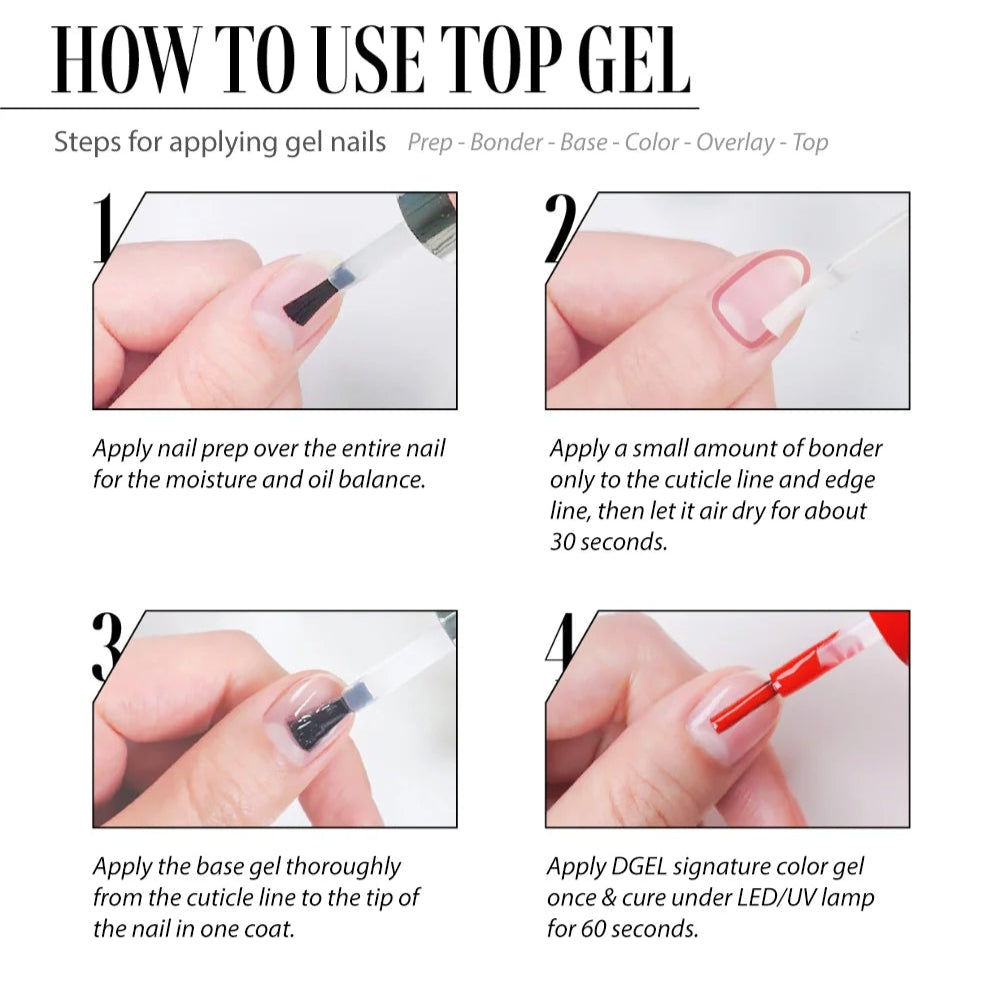 HOW TO USE TOP GEL

Steps for applying gel nails Prep - Bonder - Base - Color - Overlay - Top

1

Apply nail prep over the entire nail for the moisture and oil balance.

2

Apply a small amount of bonder only to the cuticle line and edge line, then let it air dry for about 30 seconds.

3

Apply the base gel thoroughly from the cuticle line to the tip of the nail in one coat.

4

Apply DGEL signature color gel once & cure under LED/UV lamp for 60 seconds.