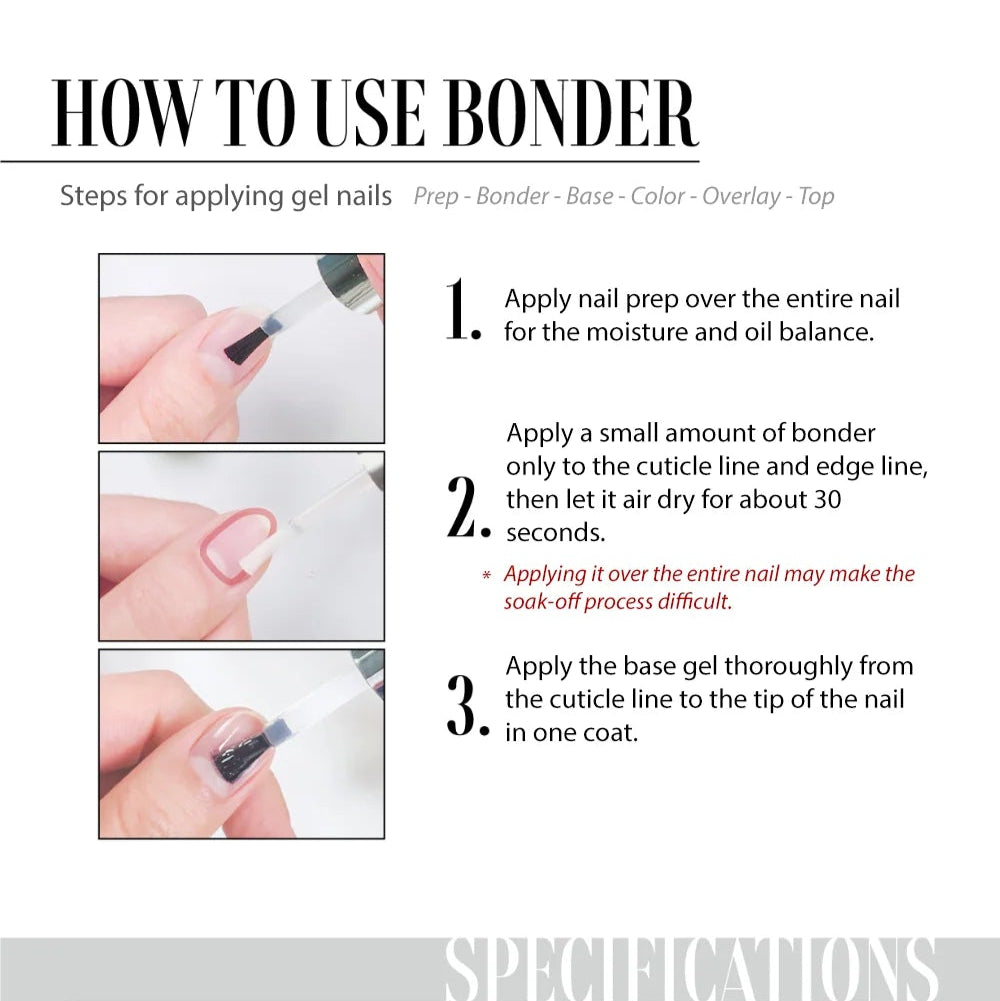 HOW TO USE BONDER

Steps for applying gel nails Prep - Bonder - Base - Color - Overlay - Top

1. Apply nail prep over the entire nail for the moisture and oil balance.

2. Apply a small amount of bonder only to the cuticle line and edge line, then let it air dry for about 30 seconds.

* Applying it over the entire nail may make the soak-off process difficult.

3. Apply the base gel thoroughly from the cuticle line to the tip of the nail in one coat.

SPECIFICATIONS