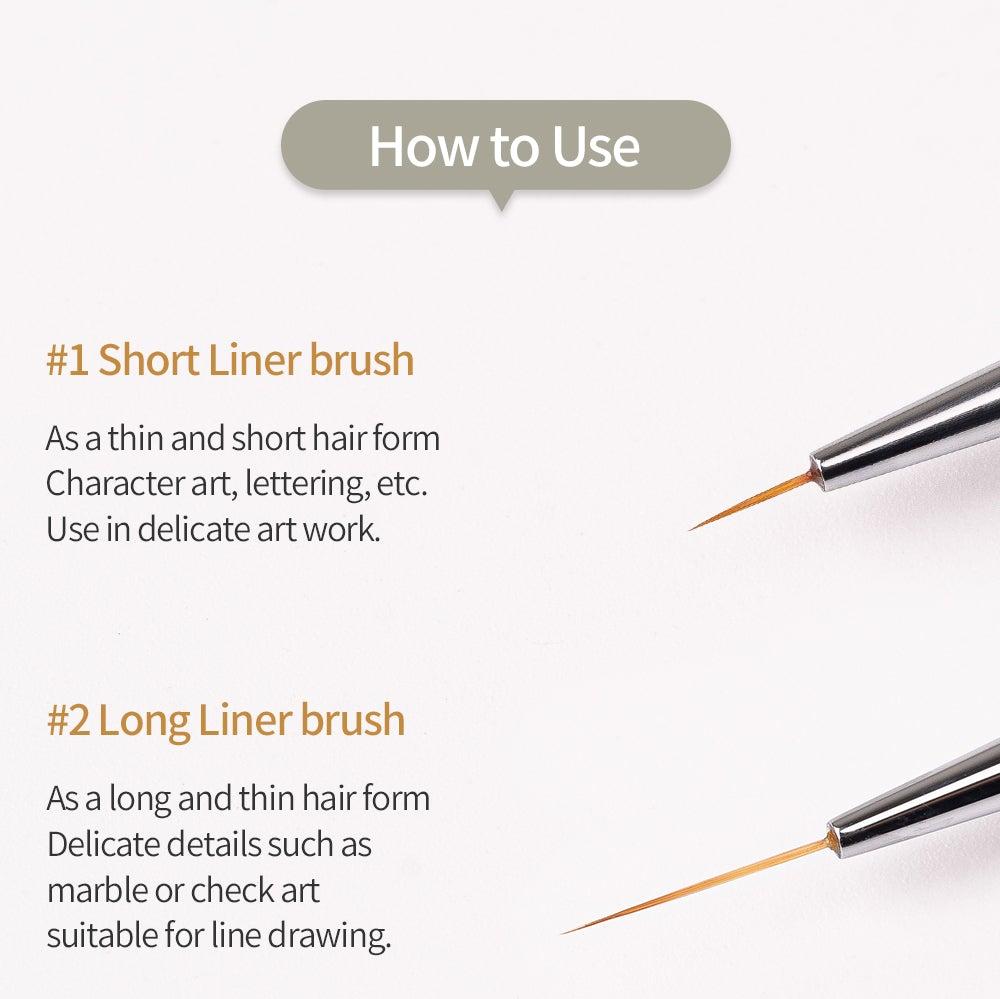 How to Use

#1 Short Liner brush

As a thin and short hair form
Character art, lettering, etc.
Use in delicate art work.

#2 Long Liner brush

As a long and thin hair form
Delicate details such as
marble or check art
suitable for line drawing.